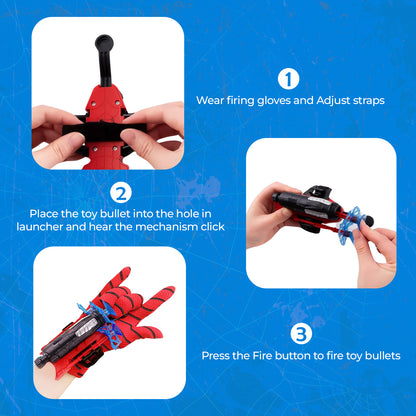 1
Wear firing gloves and Adjust straps

2
Place the toy bullet into the hole in launcher and hear the mechanism click

3
Press the Fire button to fire toy bullets