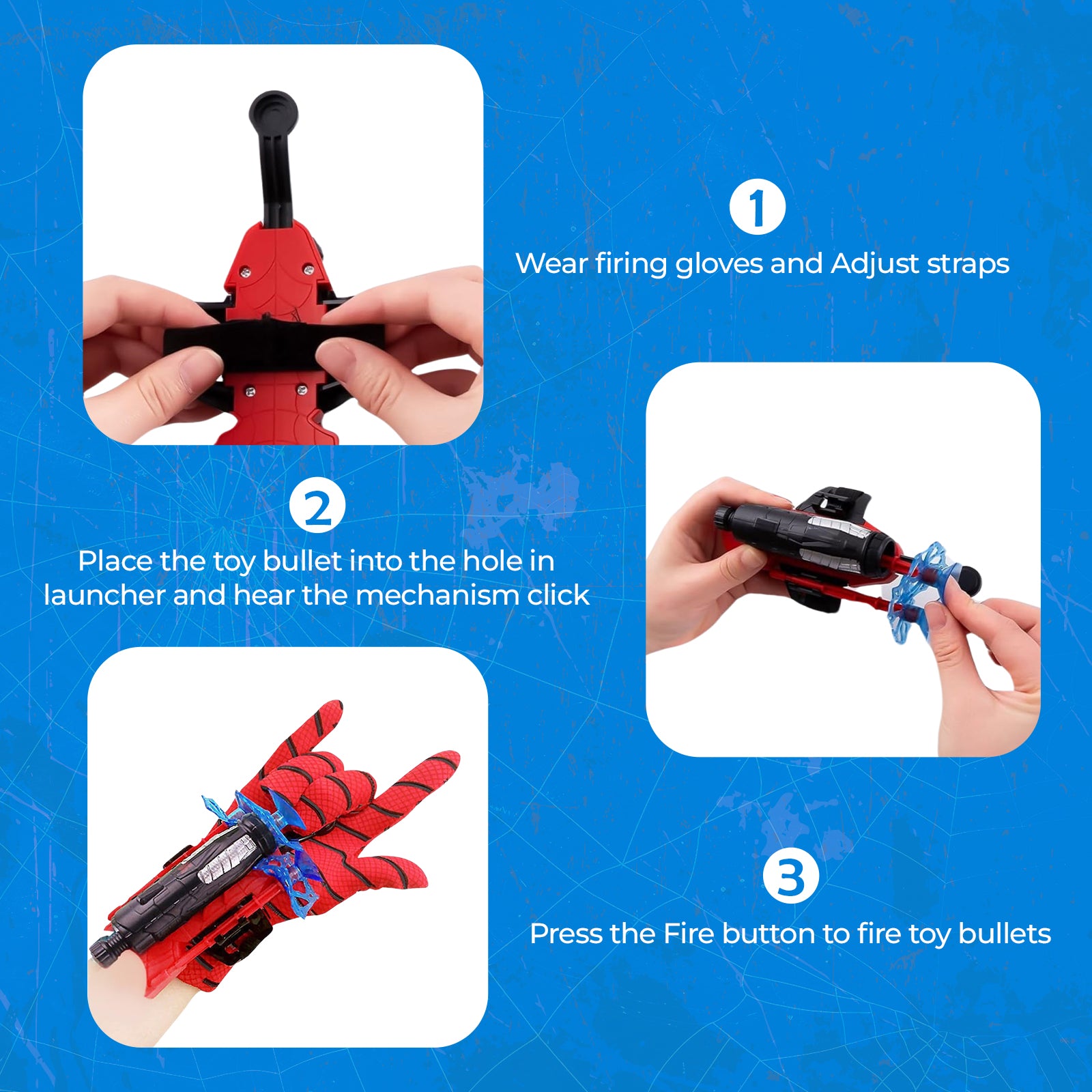 1

Wear firing gloves and Adjust straps

2

Place the toy bullet into the hole in launcher and hear the mechanism click

3

Press the Fire button to fire toy bullets