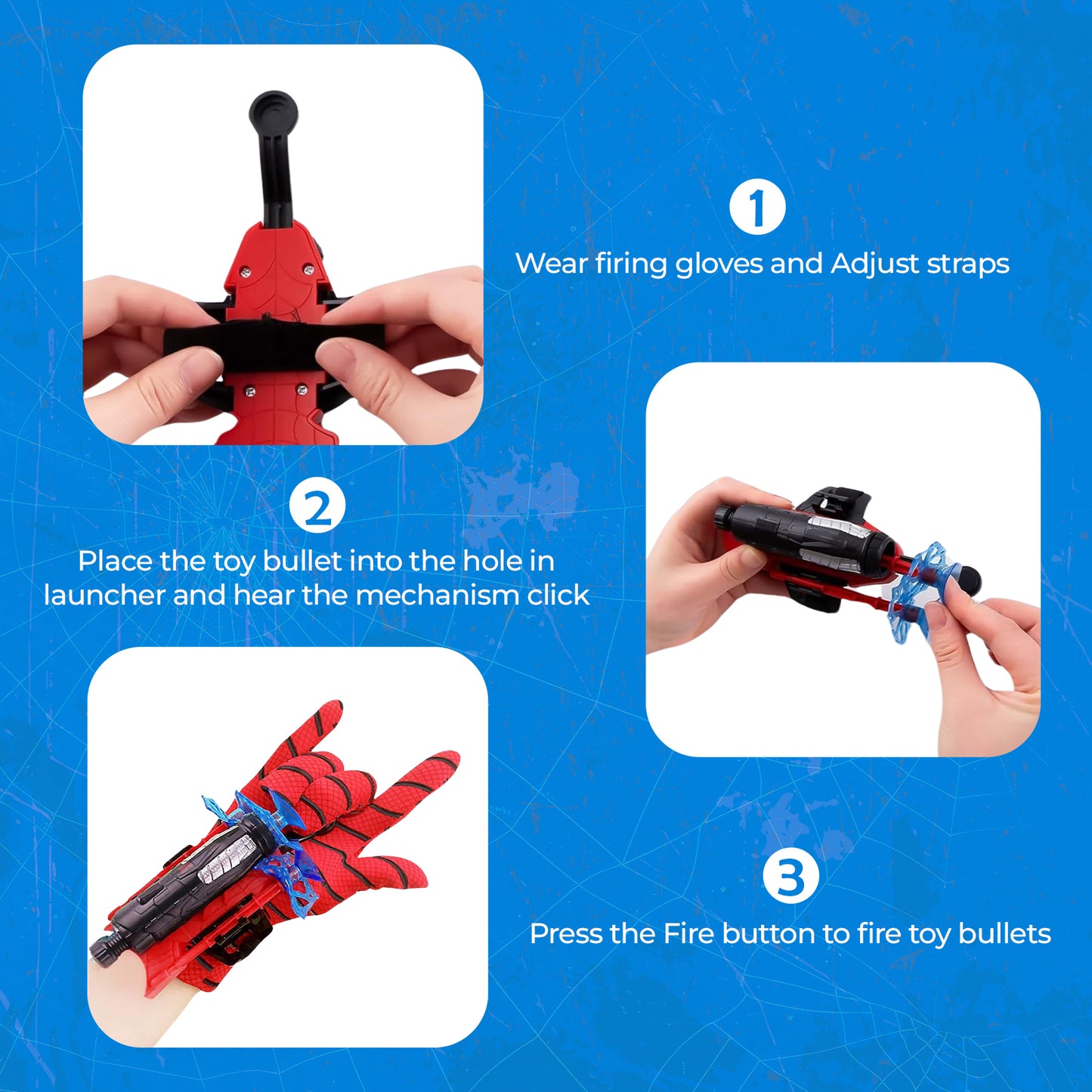 1
Wear firing gloves and Adjust straps

2
Place the toy bullet into the hole in launcher and hear the mechanism click

3
Press the Fire button to fire toy bullets