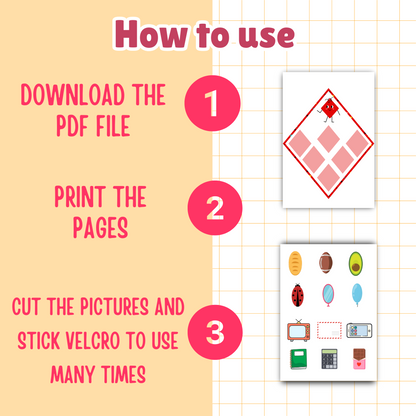 How to use

DOWNLOAD THE PDF FILE

1

PRINT THE PAGES

2

CUT THE PICTURES AND STICK VELCRO TO USE MANY TIMES

3