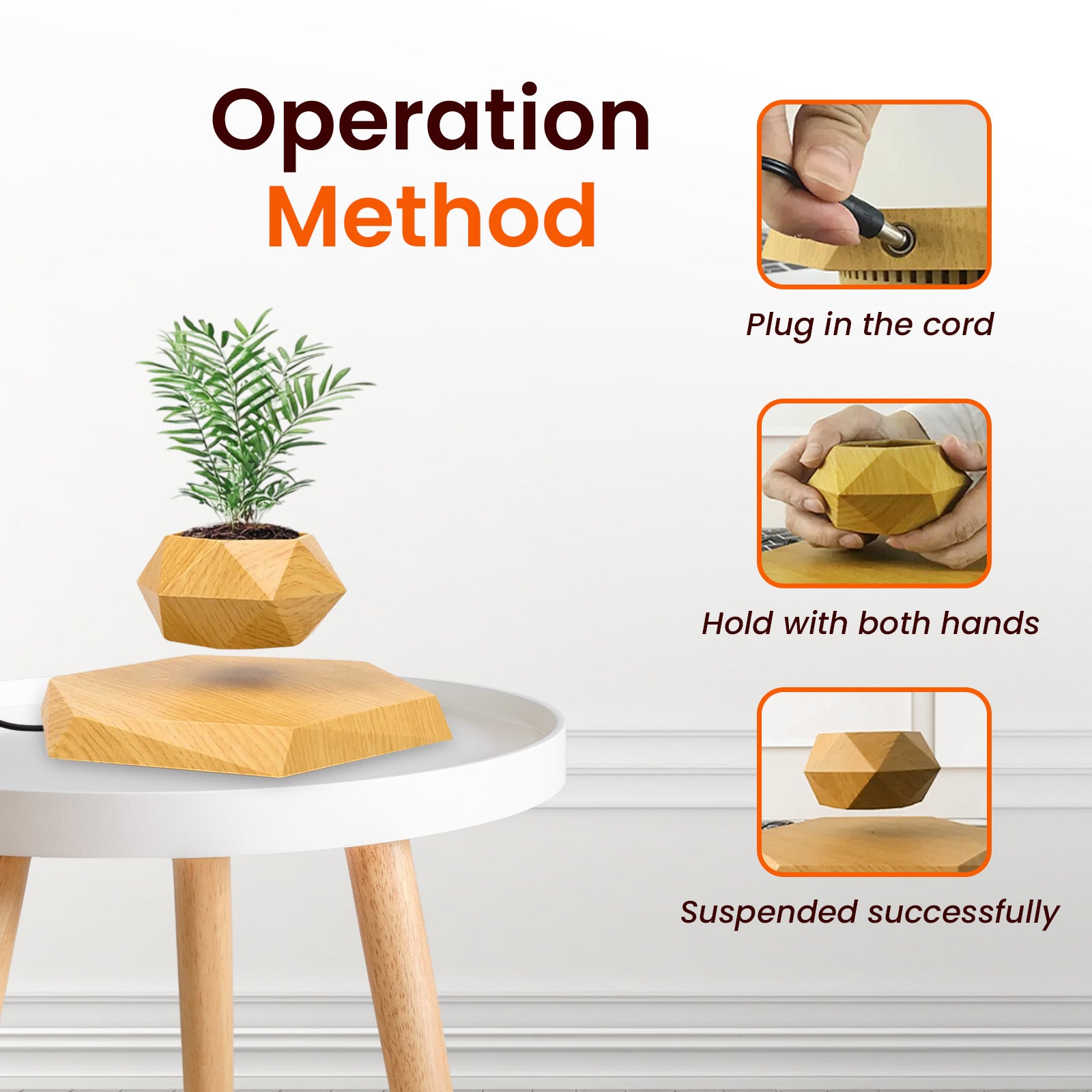 Operation
Method

Plug in the cord

Hold with both hands

Suspended successfully