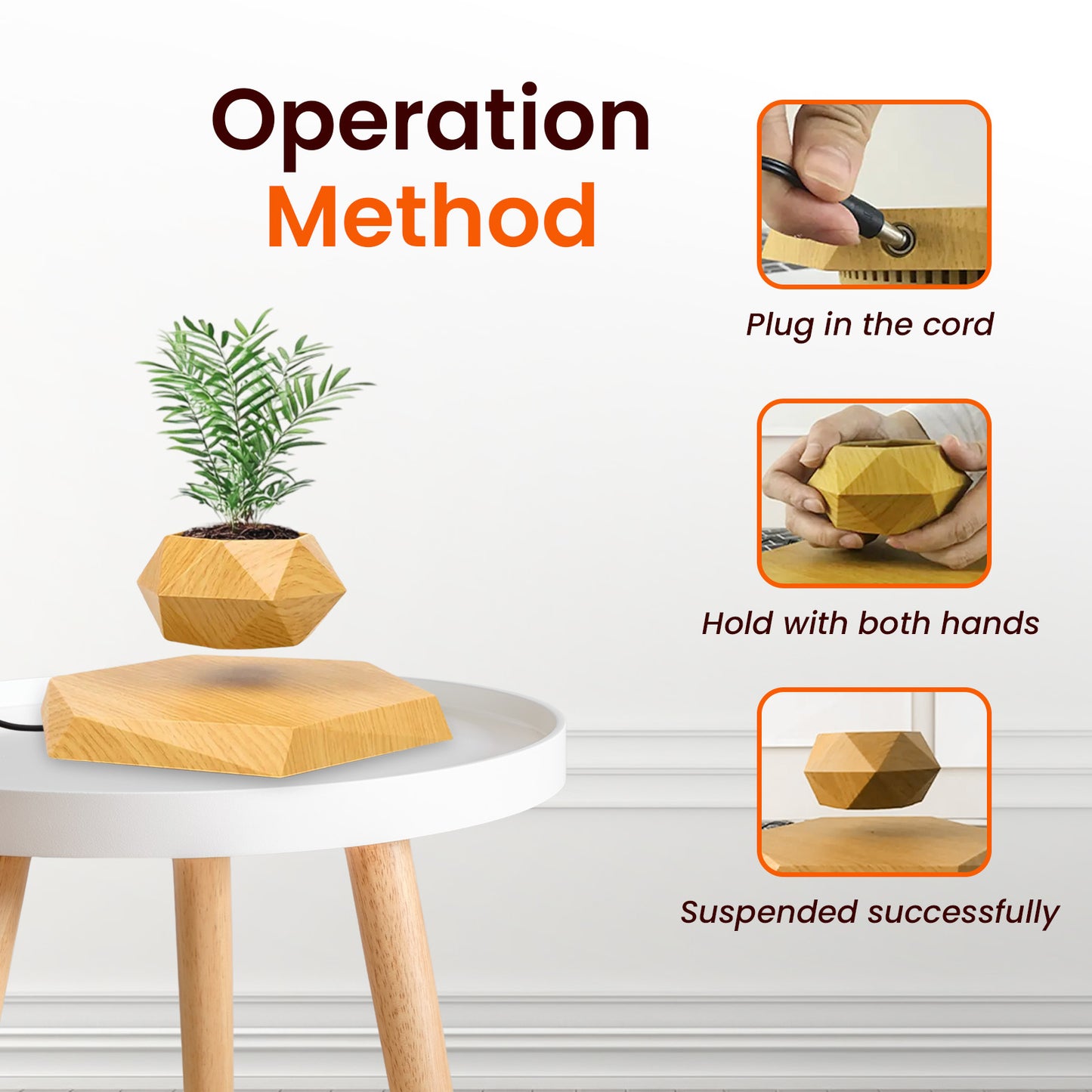 Operation
Method

Plug in the cord

Hold with both hands

Suspended successfully