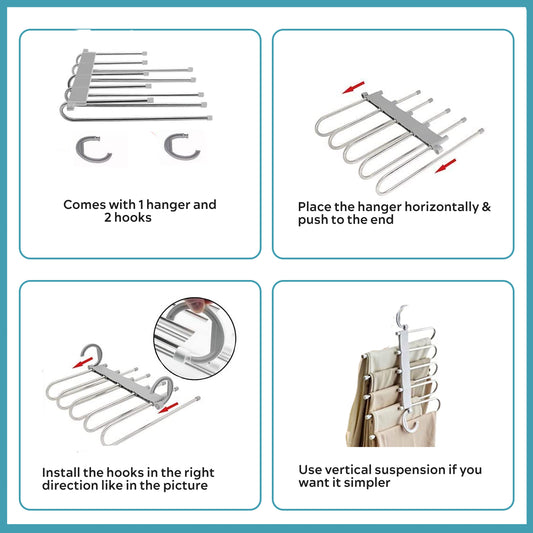 Comes with 1 hanger and 2 hooks

Place the hanger horizontally & push to the end

Install the hooks in the right direction like in the picture

Use vertical suspension if you want it simpler