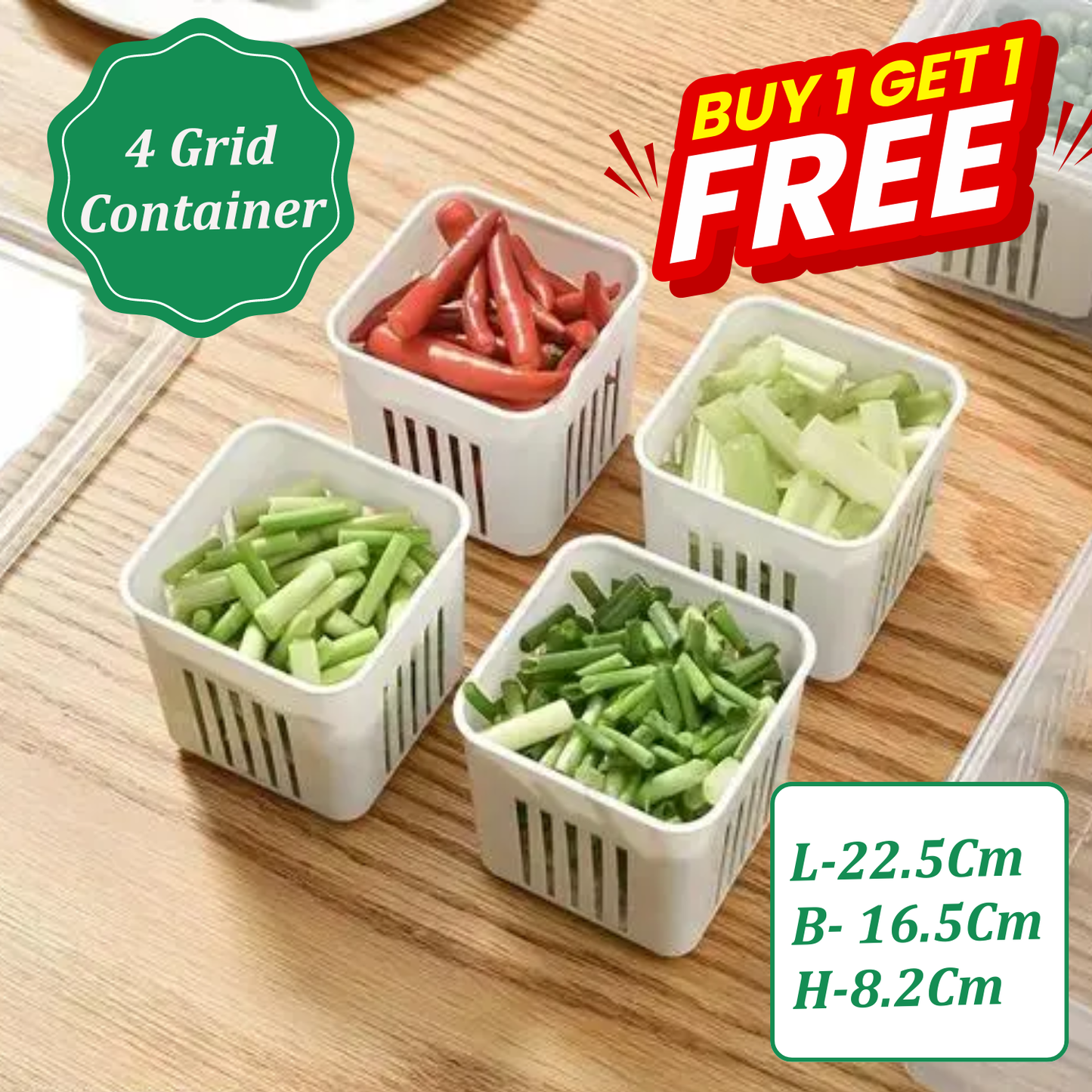 4 Grid Container

BUY 1 GET 1 FREE

L-22.5Cm
B- 16.5Cm
H-8.2Cm