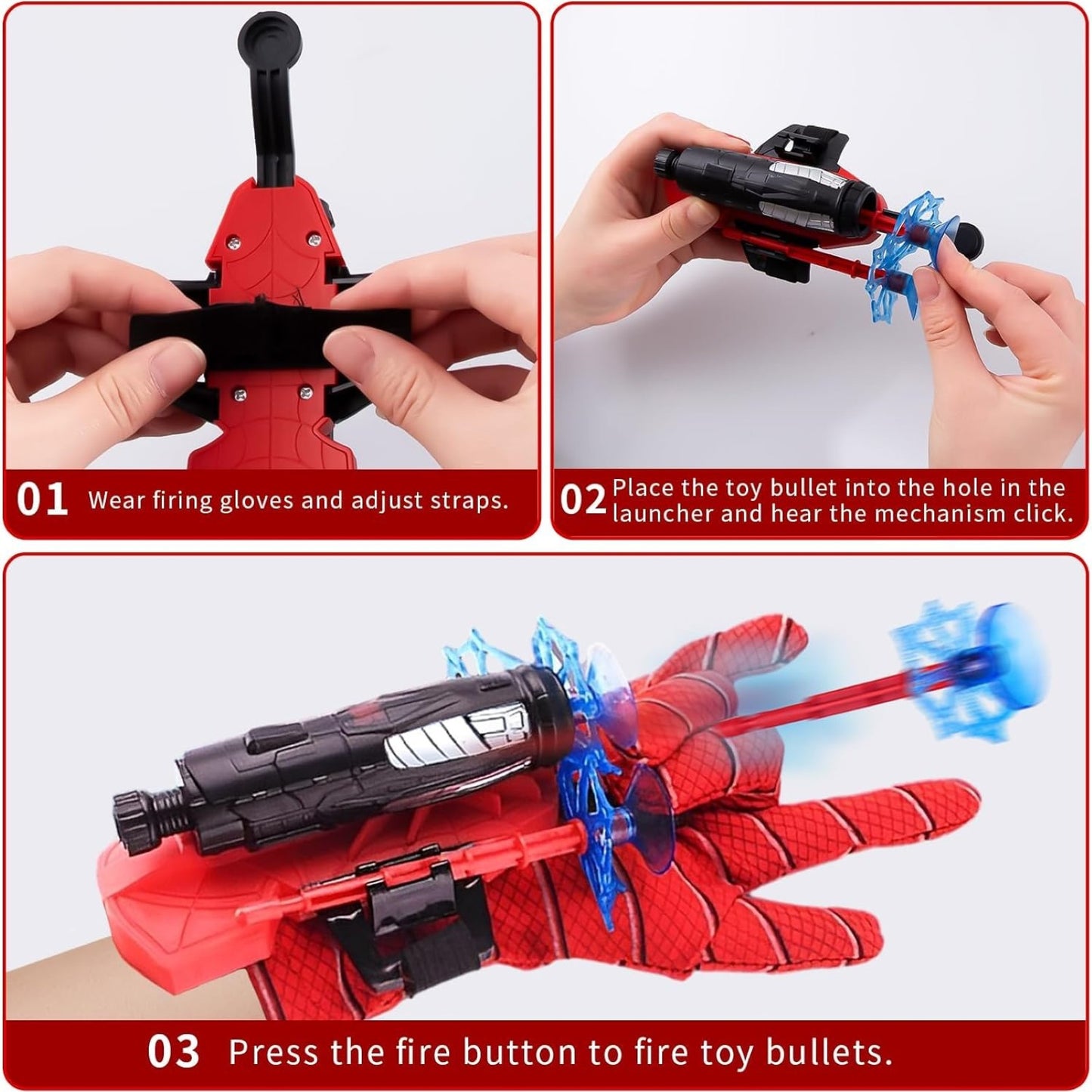 01 Wear firing gloves and adjust straps.

02 Place the toy bullet into the hole in the launcher and hear the mechanism click.

03 Press the fire button to fire toy bullets.